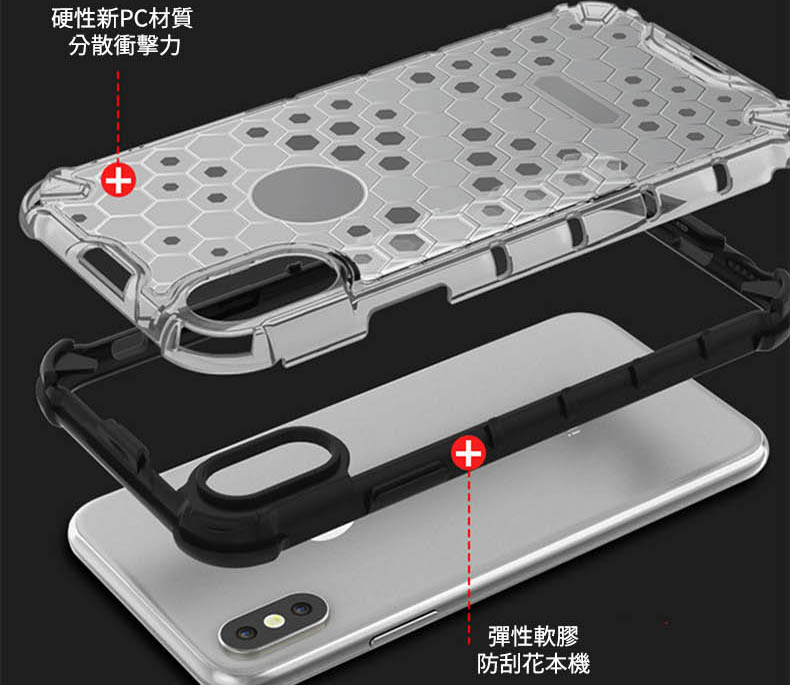 硬性新PC材質
分散衝擊力

彈性軟膠
防刮花本機