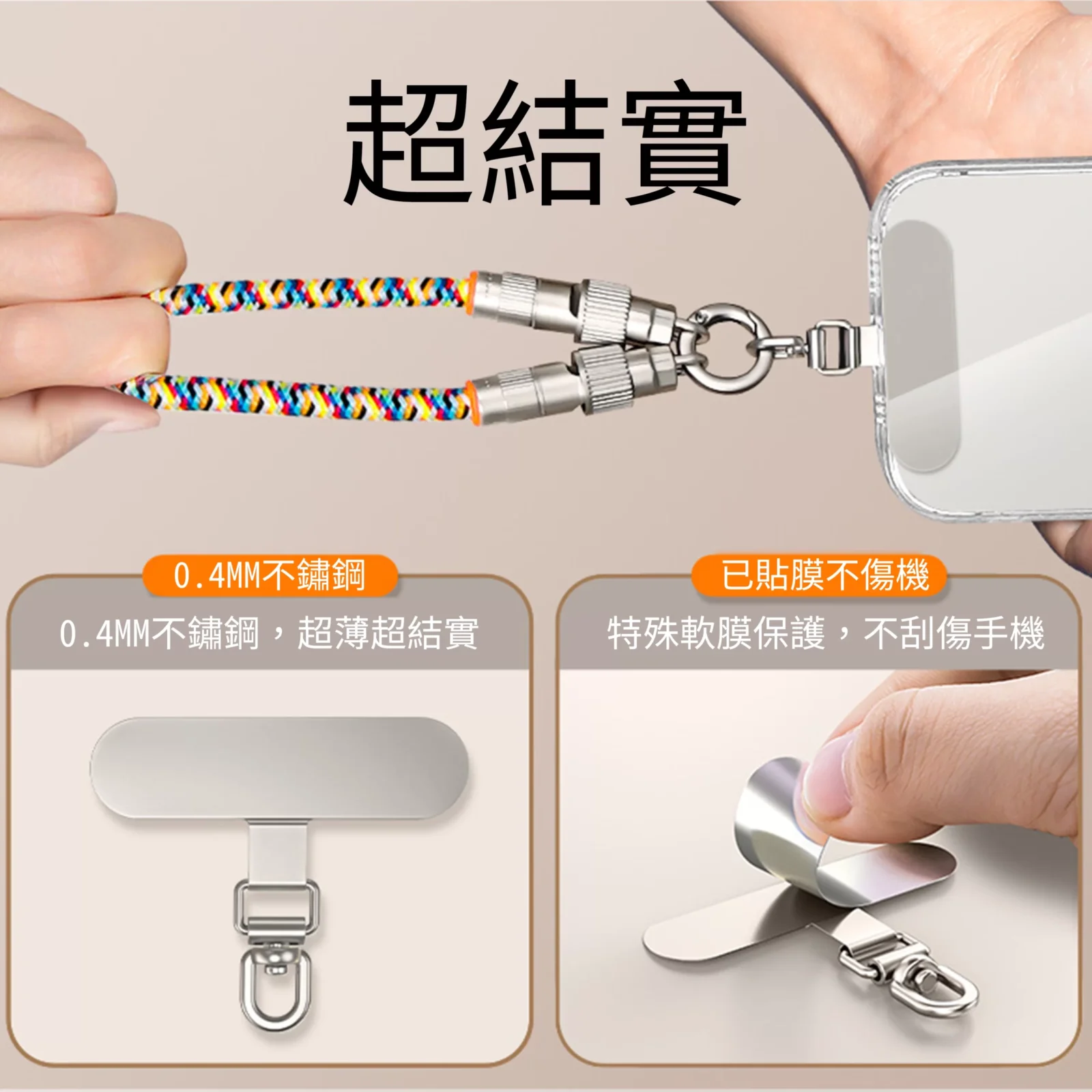 超結實

0.4MM不鏽鋼

0.4MM不鏽鋼，超薄超結實

已貼膜不傷機

特殊軟膜保護，不刮傷手機