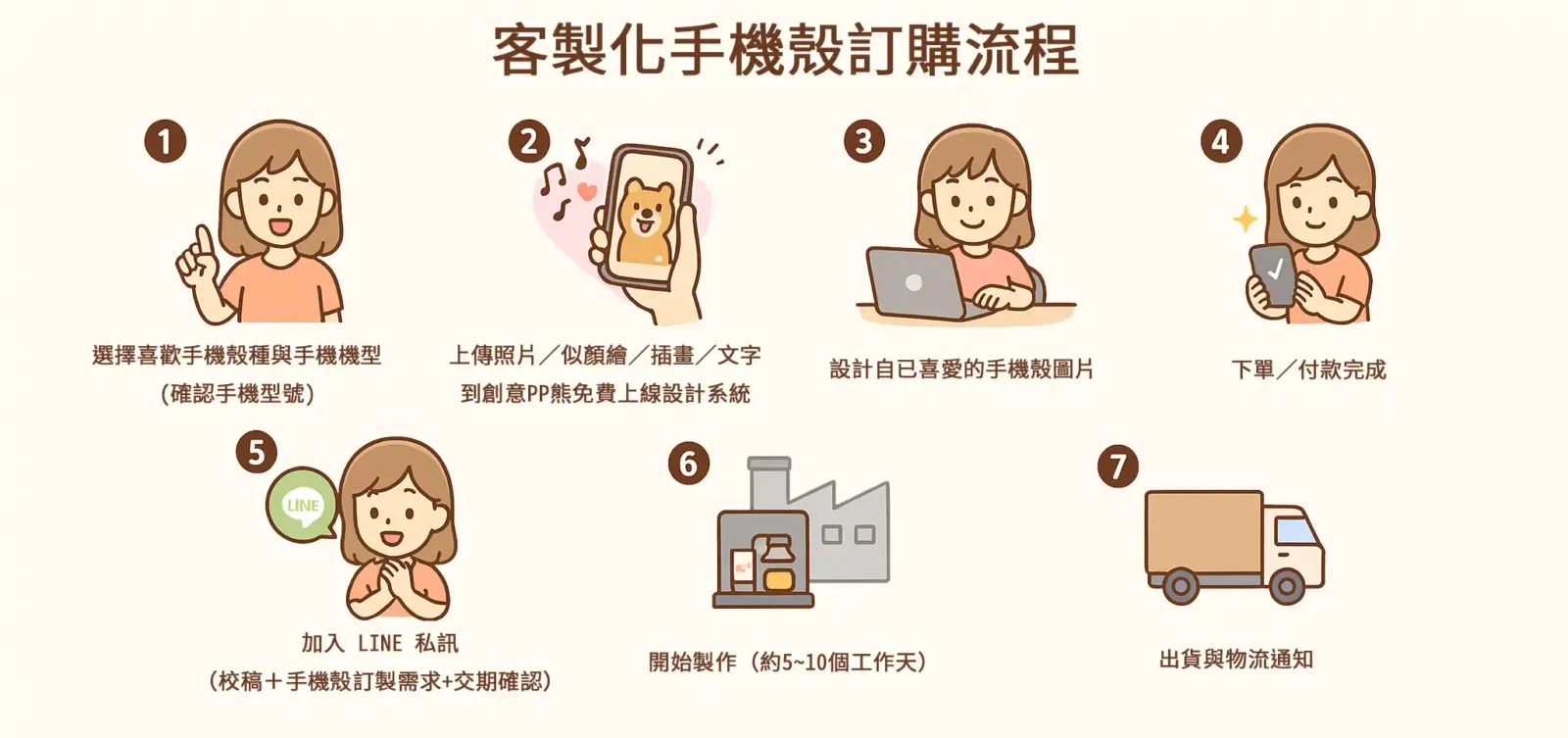 客製化手機殼訂購流程

1
選擇喜歡手機殼種與手機機型
（確認手機型號）

2
上傳照片／似顏繪／插畫／文字
到創意PP熊免費上線設計系統

3
設計自已喜愛的手機殼圖片

4
下單／付款完成

5
LINE
加入 LINE 私訊
（校稿＋手機殼訂製需求+交期確認）

6
開始製作（約5~10個工作天）

7
出貨與物流通知